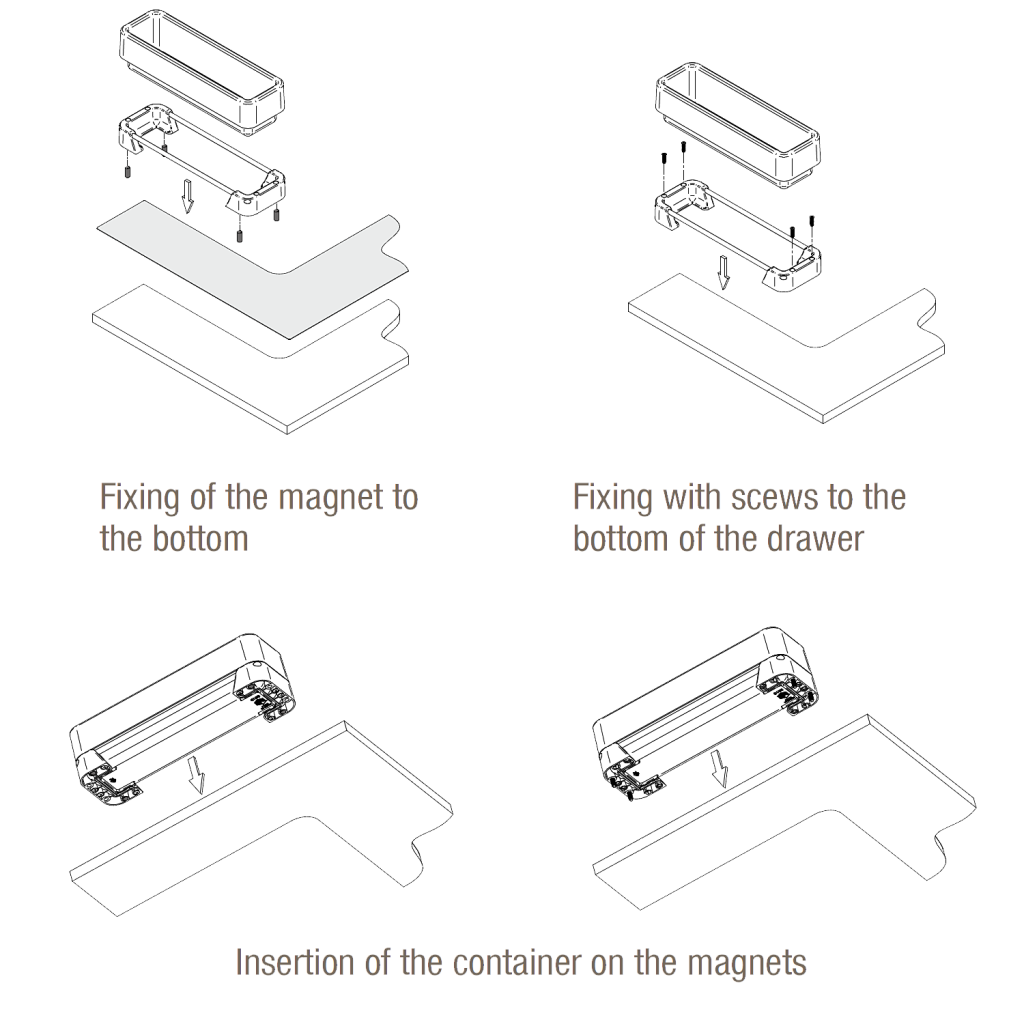 Fixing of the magnet to the bottom

Fixing with scews to the bottom of the drawer

Insertion of the container on the magnets